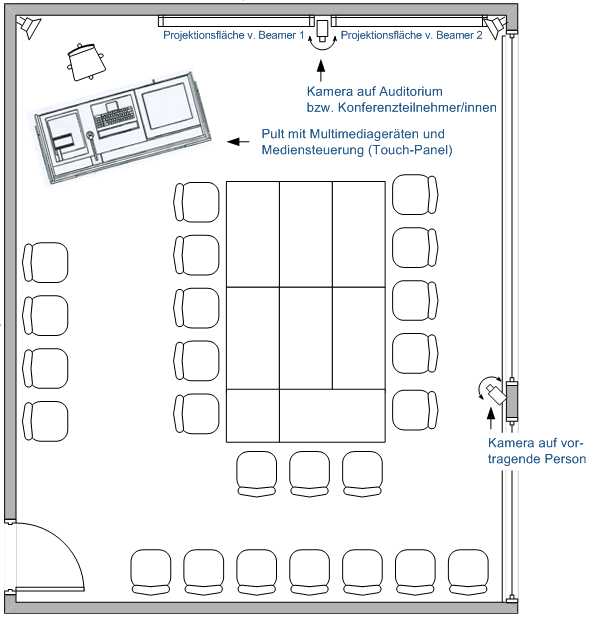 Projektionsfläche v. Beamer 1

Projektionsfläche v. Beamer 2

Kamera auf Auditorium bzw. Konferenzteilnehmer/innen

Pult mit Multimediageräten und Mediensteuerung (Touch-Panel)

Kamera auf vortragende Person